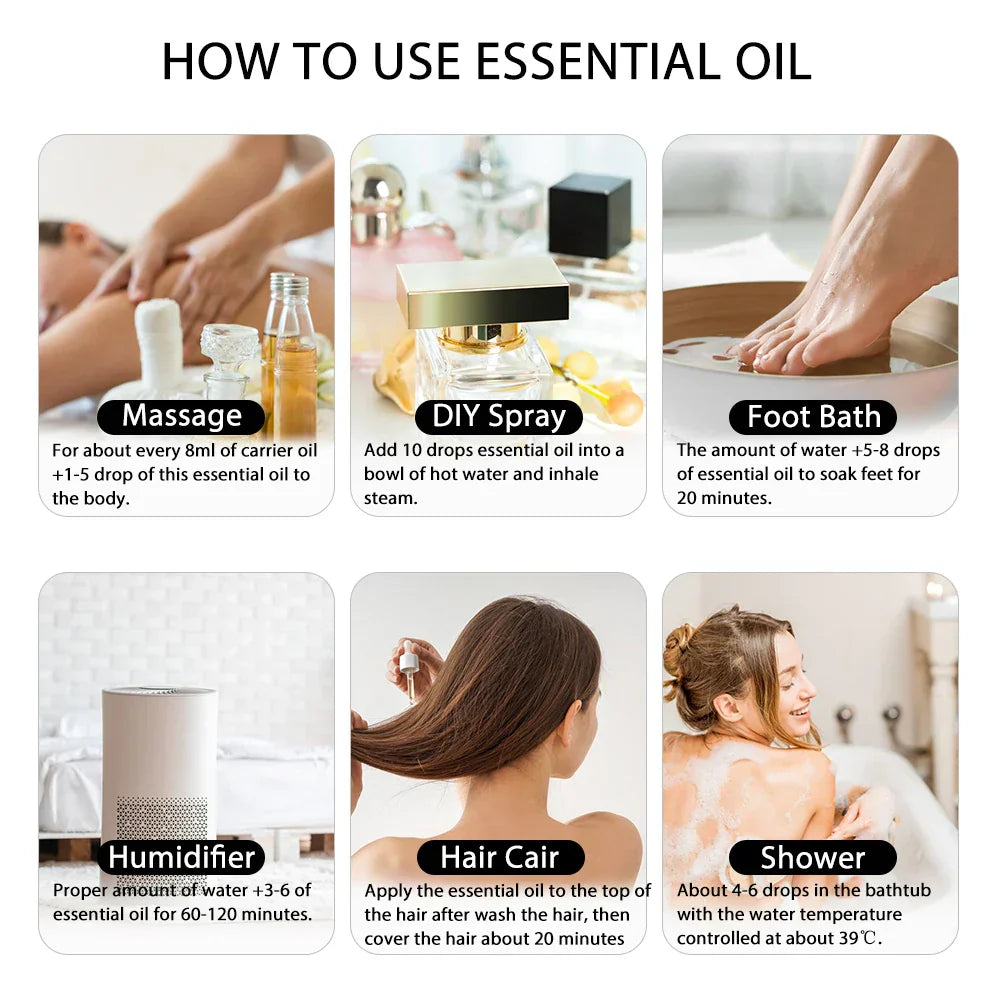 HOW TO USE ESSENTIAL OIL

Massage
For about every 8ml of carrier oil +1-5 drop of this essential oil to the body.

DIY Spray
Add 10 drops essential oil into a bowl of hot water and inhale steam.

Foot Bath
The amount of water +5-8 drops of essential oil to soak feet for 20 minutes.

Humidifier
Proper amount of water +3-6 of essential oil for 60-120 minutes.

Hair Cair
Apply the essential oil to the top of the hair after wash the hair, then cover the hair about 20 minutes

Shower
About 4-6 drops in the bathtub with the water temperature controlled at about 39℃.